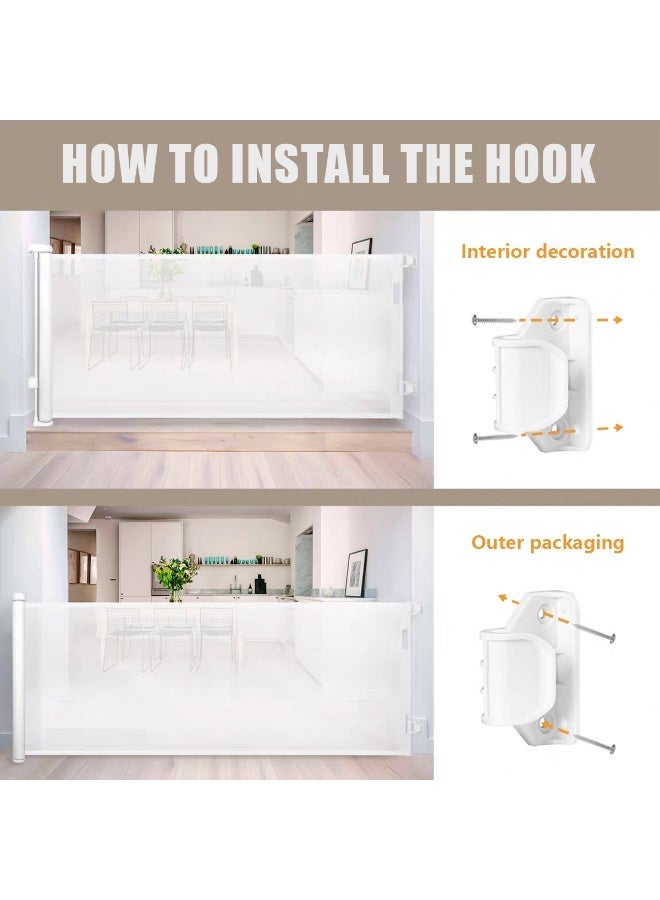 HOW TO INSTALL THE HOOK

Interior decoration

Outer packaging